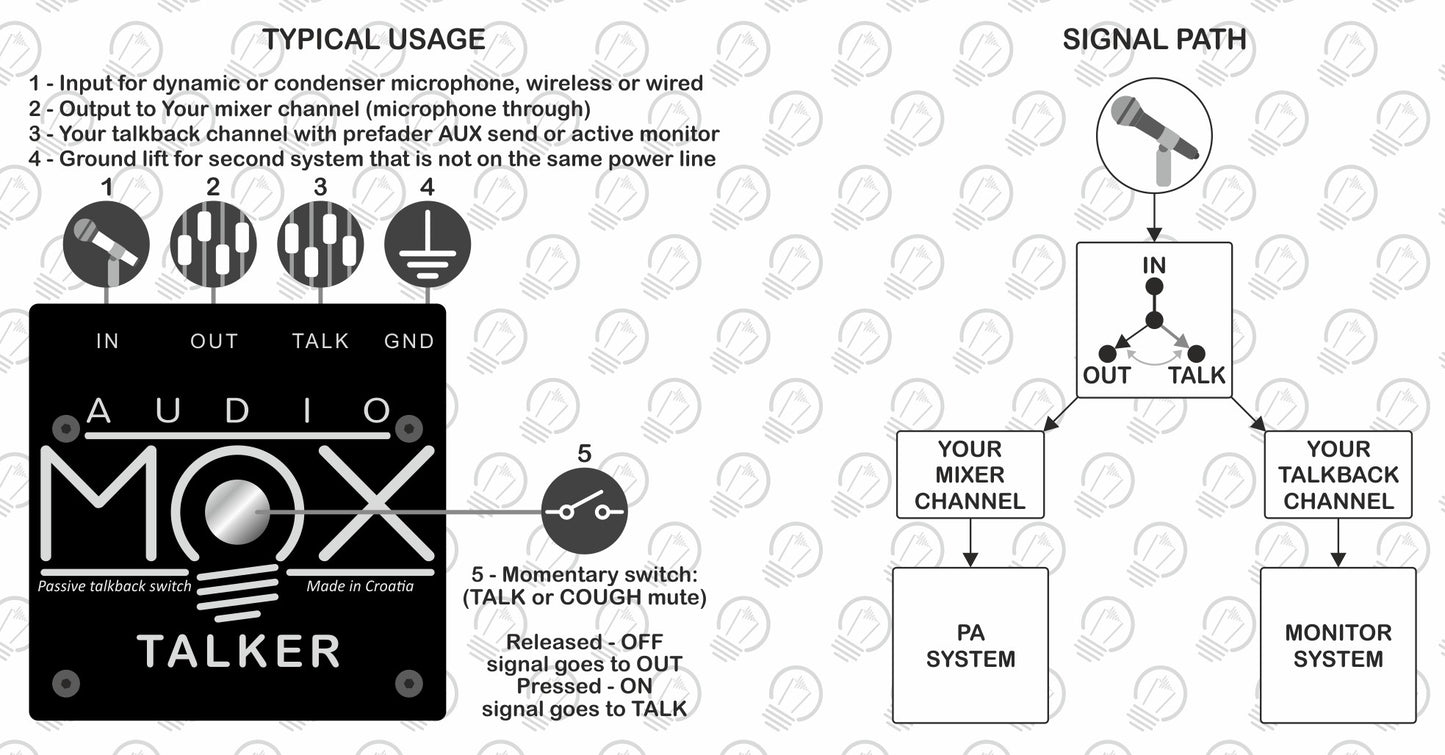 TYPICAL USAGE

1 - Input for dynamic or condenser microphone, wireless or wired
2 - Output to Your mixer channel (microphone through)
3 - Your talkback channel with prefader AUX send or active monitor
4 - Ground lift for second system that is not on the same power line

1 2 3 4

IN OUT TALK GND

AUDIO
MOX
Passive talkback switch
Made in Croatia
TALKER

5

5 - Momentary switch:
(TALK or COUGH mute)

Released - OFF
signal goes to OUT
Pressed - ON
signal goes to TALK

SIGNAL PATH

IN
OUT TALK

YOUR MIXER CHANNEL

YOUR TALKBACK CHANNEL

PA SYSTEM

MONITOR SYSTEM